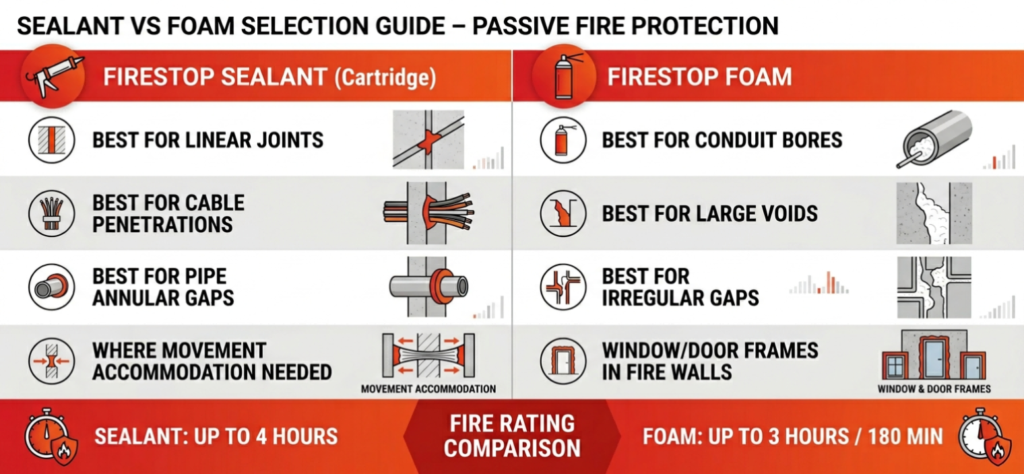 SEALANT VS FOAM SELECTION GUIDE – PASSIVE FIRE PROTECTION

FIRESTOP SEALANT (Cartridge)

BEST FOR LINEAR JOINTS

BEST FOR CABLE PENETRATIONS

BEST FOR PIPE ANNULAR GAPS

WHERE MOVEMENT ACCOMMODATION NEEDED

MOVEMENT ACCOMMODATION

FIRESTOP FOAM

BEST FOR CONDUIT BORES

BEST FOR LARGE VOIDS

BEST FOR IRREGULAR GAPS

WINDOW/DOOR FRAMES IN FIRE WALLS

WINDOW & DOOR FRAMES

SEALANT: UP TO 4 HOURS

FIRE RATING COMPARISON

FOAM: UP TO 3 HOURS / 180 MIN