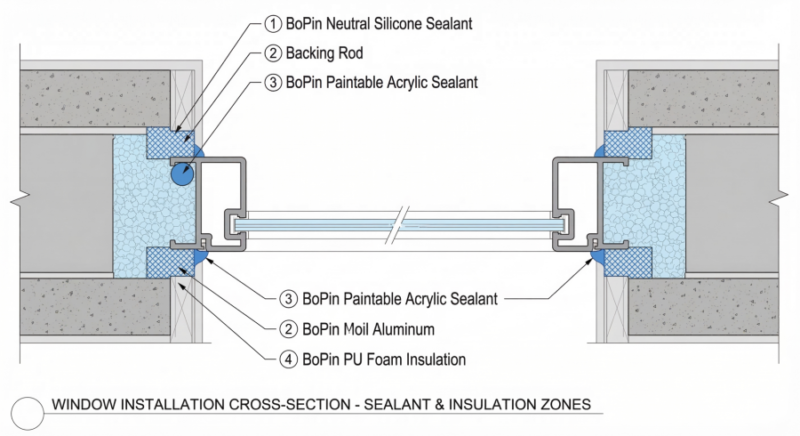 ① BoPin Neutral Silicone Sealant
② Backing Rod
③ BoPin Paintable Acrylic Sealant

③ BoPin Paintable Acrylic Sealant
② BoPin Moil Aluminum
④ BoPin PU Foam Insulation

WINDOW INSTALLATION CROSS-SECTION - SEALANT & INSULATION ZONES