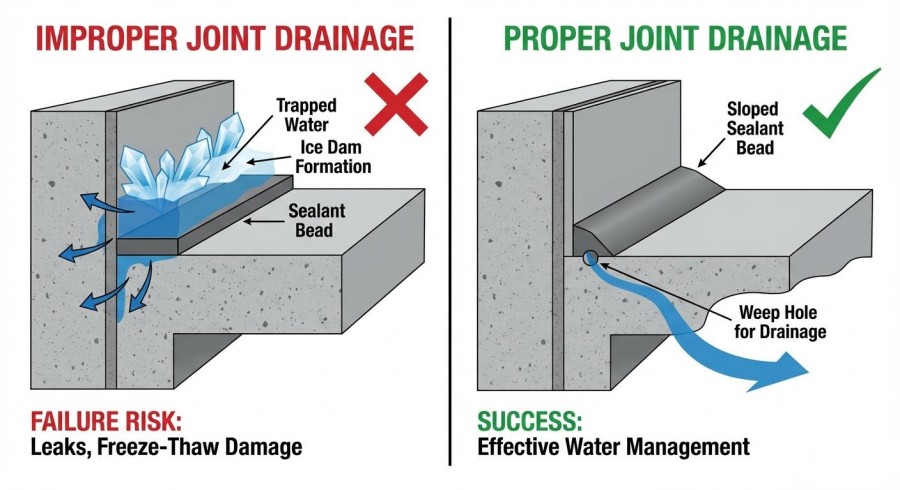 IMPROPER JOINT DRAINAGE

Trapped Water

Ice Dam Formation

Sealant Bead

FAILURE RISK:
Leaks, Freeze-Thaw Damage

PROPER JOINT DRAINAGE

Sloped Sealant Bead

Weep Hole for Drainage

SUCCESS:
Effective Water Management