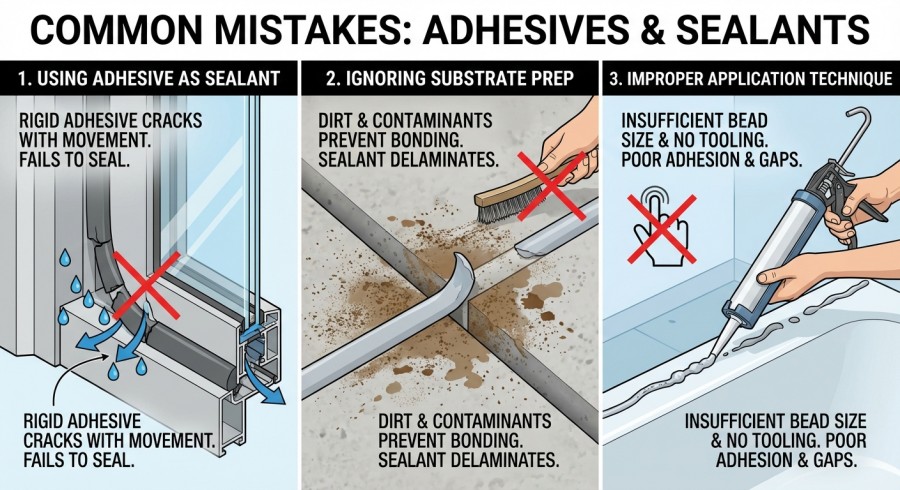 COMMON MISTAKES: ADHESIVES & SEALANTS

1. USING ADHESIVE AS SEALANT

RIGID ADHESIVE CRACKS WITH MOVEMENT. FAILS TO SEAL.

RIGID ADHESIVE CRACKS WITH MOVEMENT. FAILS TO SEAL.

2. IGNORING SUBSTRATE PREP

DIRT & CONTAMINANTS PREVENT BONDING. SEALANT DELAMINATES.

DIRT & CONTAMINANTS PREVENT BONDING. SEALANT DELAMINATES.

3. IMPROPER APPLICATION TECHNIQUE

INSUFFICIENT BEAD SIZE & NO TOOLING. POOR ADHESION & GAPS.

INSUFFICIENT BEAD SIZE & NO TOOLING. POOR ADHESION & GAPS.